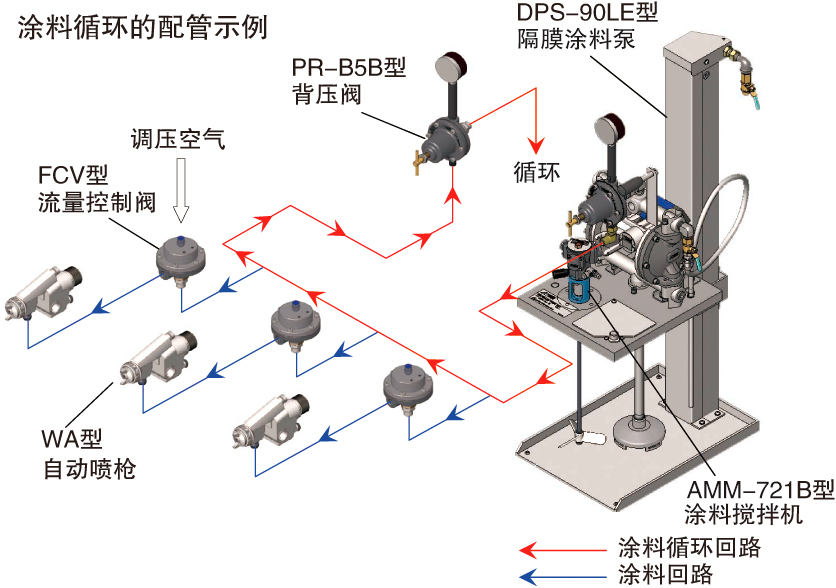 涂料循环的配管示例

DPS-90LE型
隔膜涂料泵

PR-B5B型
背压阀

调压空气

FCV型
流量控制阀

循环

WA型
自动喷枪

AMM-721B型
涂料搅拌机

涂料循环回路
涂料回路